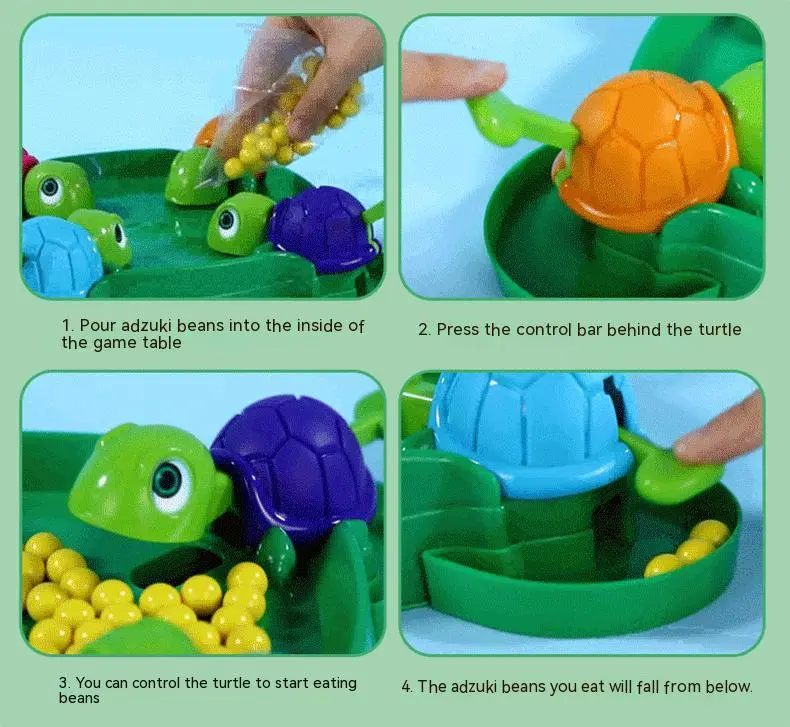 1. Pour adzuki beans into the inside of the game table

2. Press the control bar behind the turtle

3. You can control the turtle to start eating beans

4. The adzuki beans you eat will fall from below.